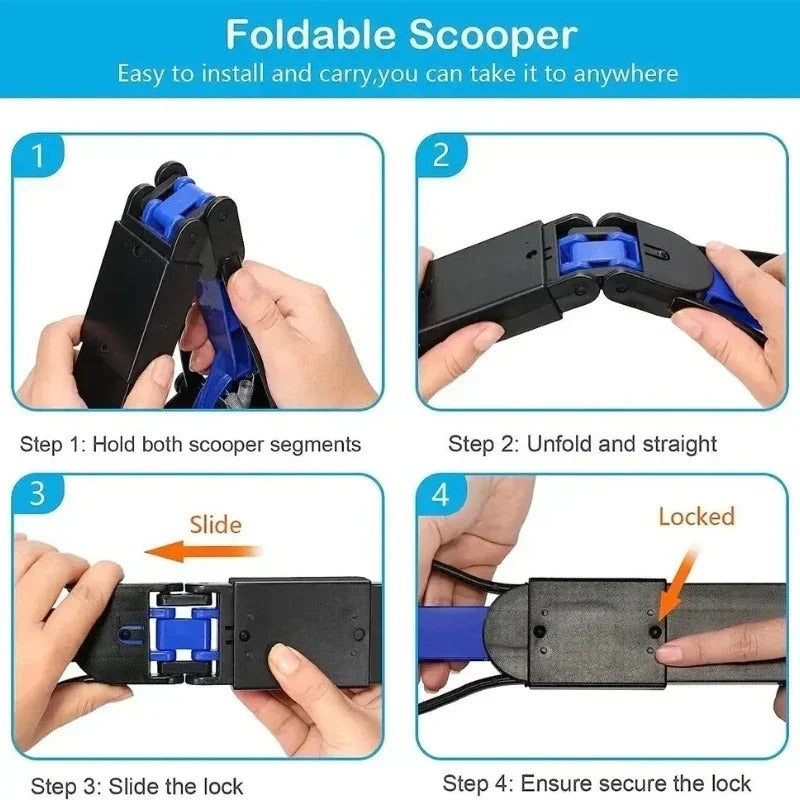 Foldable Scooper
Easy to install and carry,you can take it to anywhere

1

Step 1: Hold both scooper segments

2

Step 2: Unfold and straight

3

Slide

Step 3: Slide the lock

4

Locked

Step 4: Ensure secure the lock