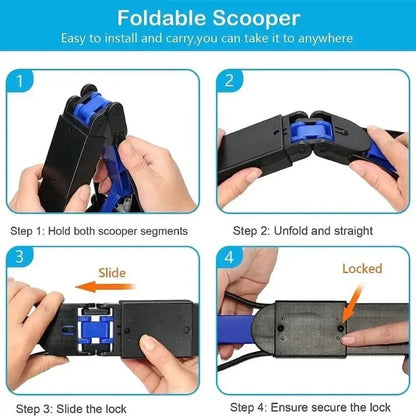 Foldable Scooper

Easy to install and carry,you can take it to anywhere

1

Step 1: Hold both scooper segments

2

Step 2: Unfold and straight

3

Slide

Step 3: Slide the lock

4

Locked

Step 4: Ensure secure the lock