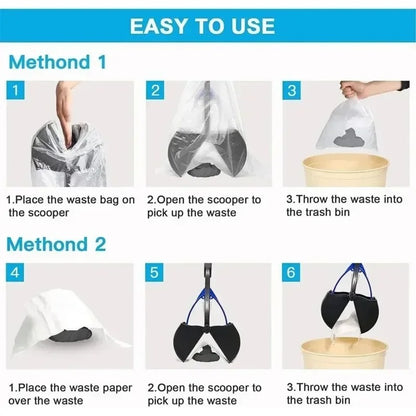 EASY TO USE

Methond 1

1

2

3

1.Place the waste bag on the scooper

2.Open the scooper to pick up the waste

3.Throw the waste into the trash bin

Methond 2

4

5

6

1.Place the waste paper over the waste

2.Open the scooper to pick up the waste

3.Throw the waste into the trash bin