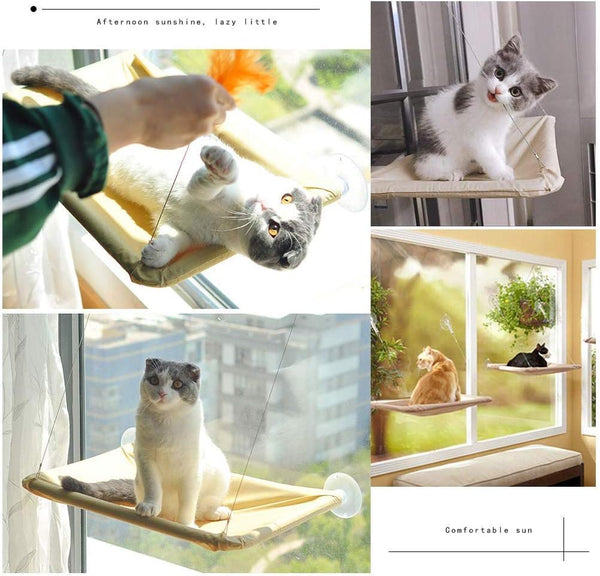 Afternoon sunshine, lazy little

Comfortable sun