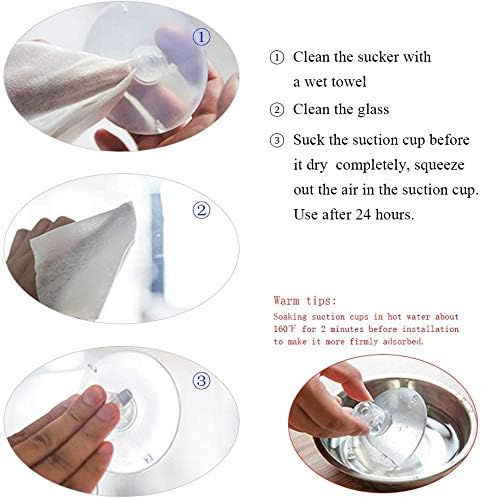 ①

① Clean the sucker with a wet towel

② Clean the glass

③ Suck the suction cup before it dry completely, squeeze out the air in the suction cup. Use after 24 hours.

②

Warm tips:
Soaking suction cups in hot water about 160°F for 2 minutes before installation to make it more firmly adsorbed.

③