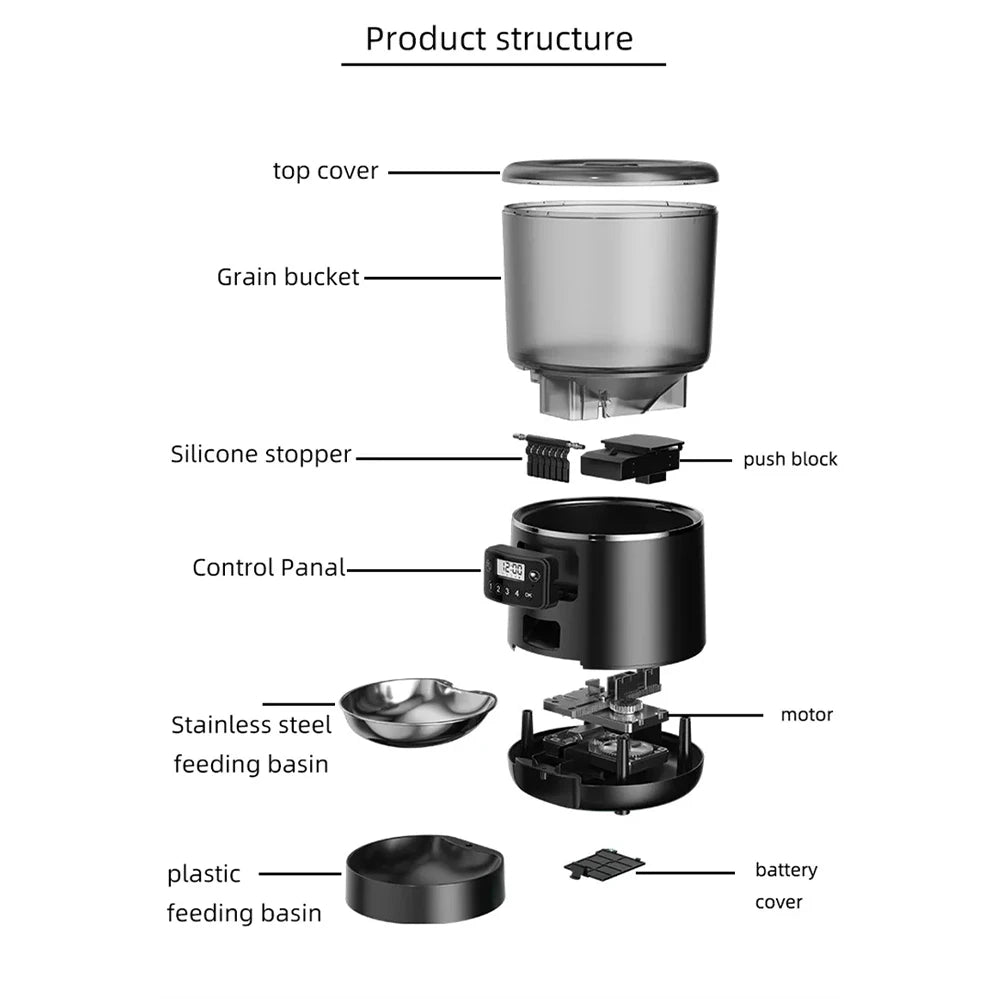 Product structure

top cover

Grain bucket

Silicone stopper

push block

Control Panal

12:00

1 2 3 4 OK

Stainless steel feeding basin

motor

plastic feeding basin

battery cover