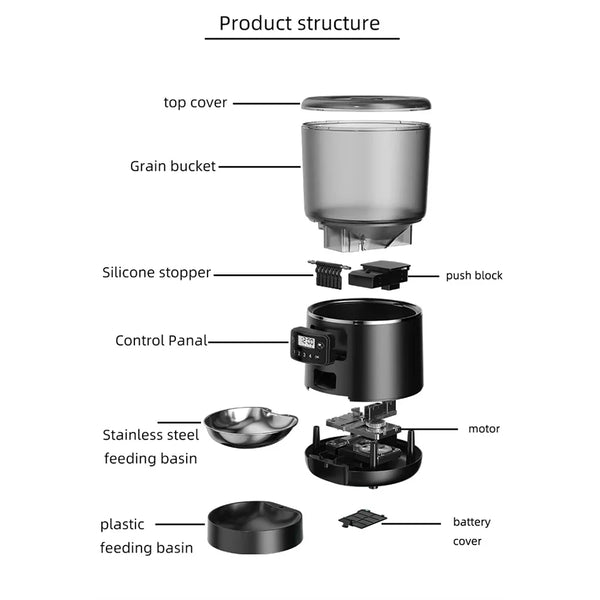 Product structure

top cover

Grain bucket

Silicone stopper

push block

Control Panal

Stainless steel feeding basin

motor

plastic feeding basin

battery cover