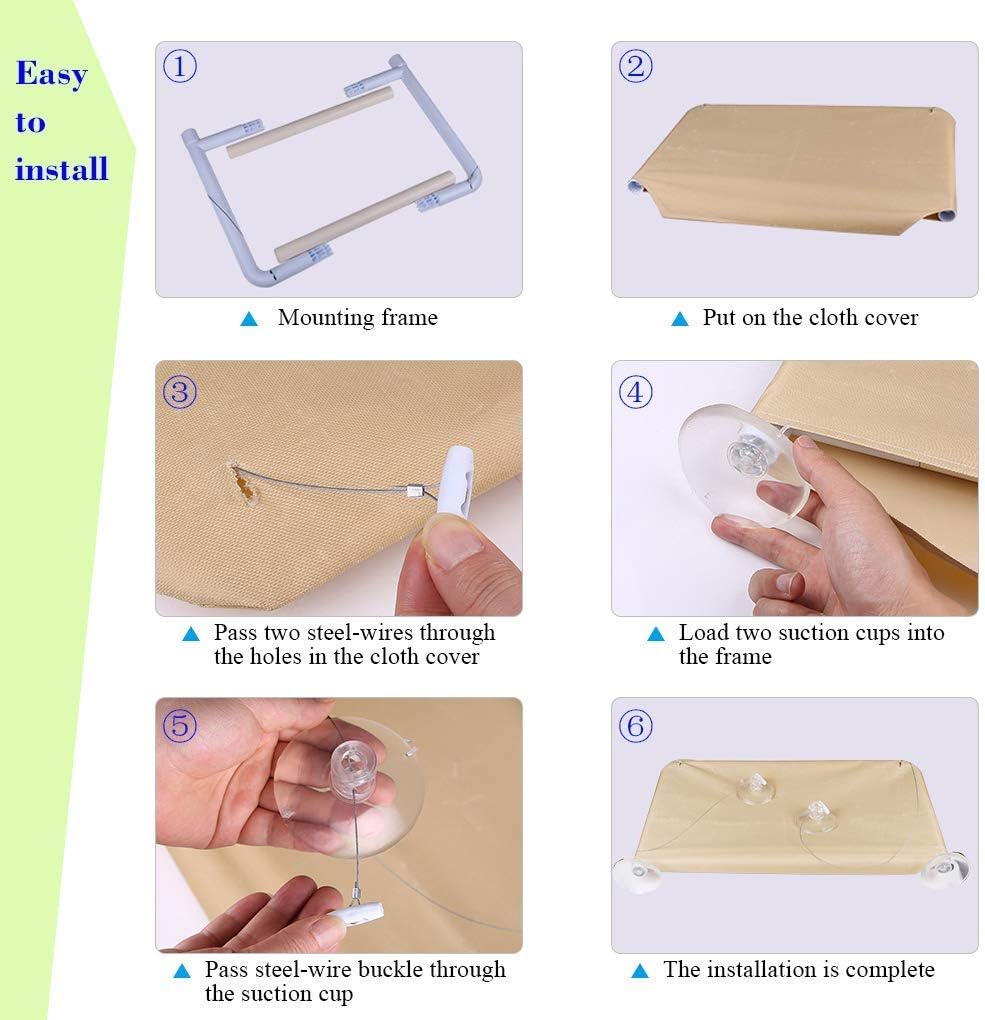 Easy to install

①

▲ Mounting frame

②

▲ Put on the cloth cover

③

▲ Pass two steel-wires through the holes in the cloth cover

④

▲ Load two suction cups into the frame

⑤

▲ Pass steel-wire buckle through the suction cup

⑥

▲ The installation is complete